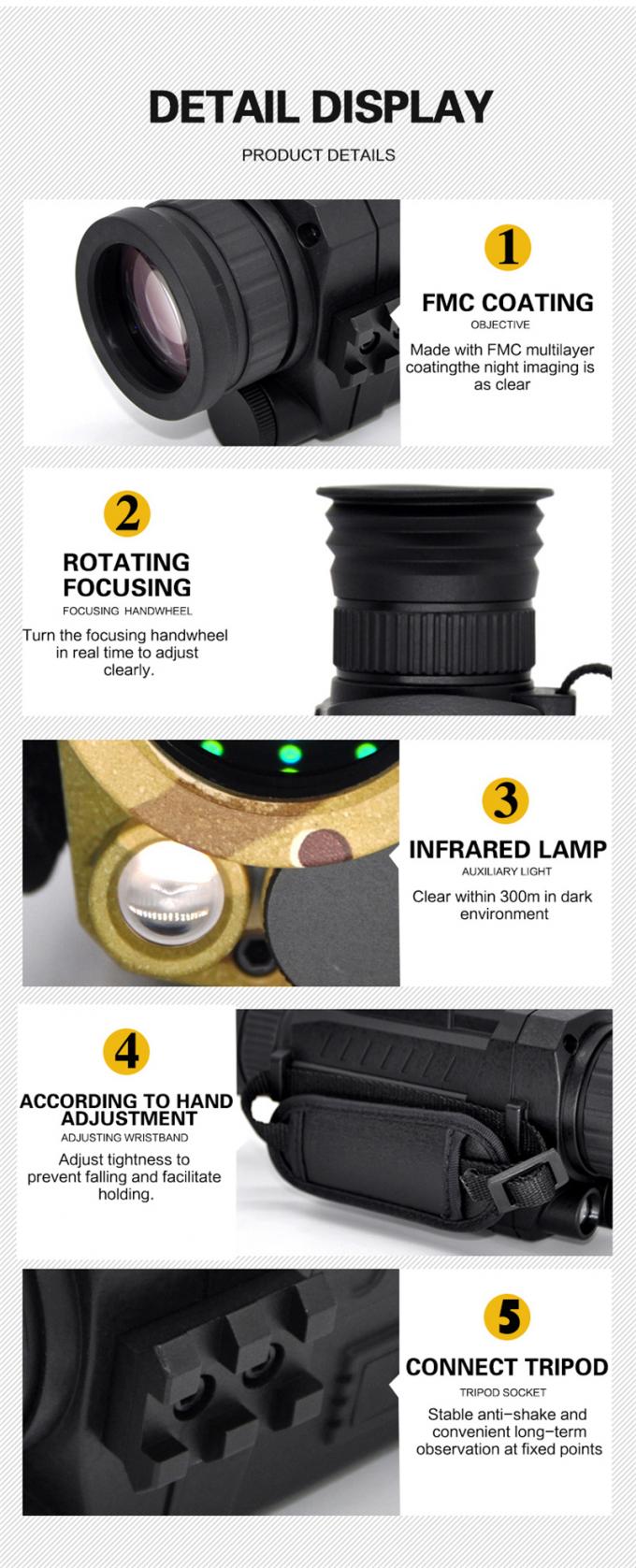 DETAIL DISPLAY

PRODUCT DETAILS

1

FMC COATING

OBJECTIVE

Made with FMC multilayer coatingthe night imaging is as clear

2

ROTATING FOCUSING

FOCUSING HANDWHEEL

Turn the focusing handwheel in real time to adjust clearly.

3

INFRARED LAMP

AUXILIARY LIGHT

Clear within 300m in dark environment

4

ACCORDING TO HAND ADJUSTMENT

ADJUSTING WRISTBAND

Adjust tightness to prevent falling and facilitate holding.

5

CONNECT TRIPOD

TRIPOD SOCKET

Stable anti-shake and convenient long-term observation at fixed points